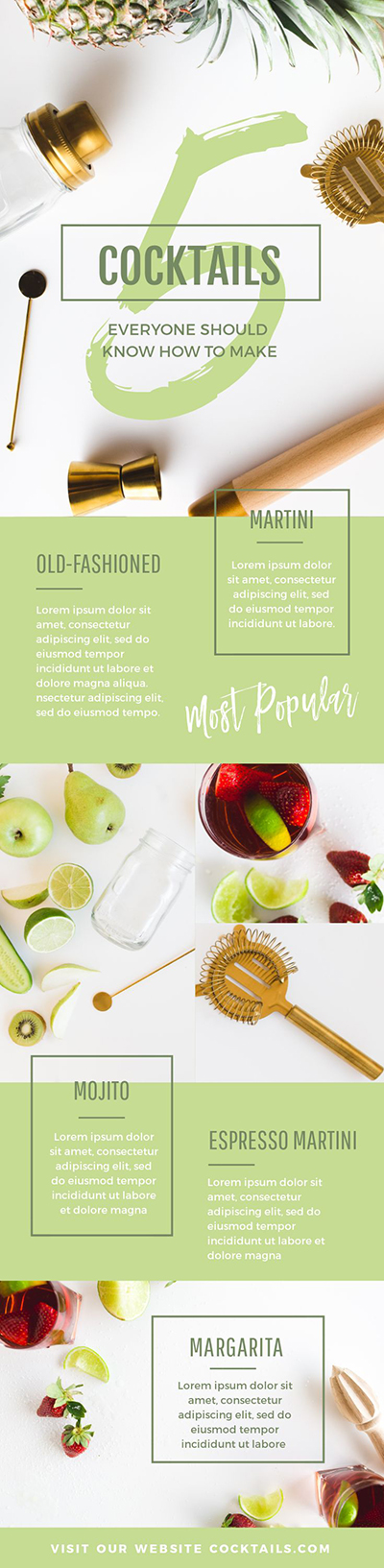 5 COCKTAILS

EVERYONE SHOULD KNOW HOW TO MAKE

OLD-FASHIONED

Lorem ipsum dolor sit amet, consectetur adipiscing elit, sed do eiusmod tempor incididunt ut labore et dolore magna aliqua. nsectetur adipiscing elit, sed do eiusmod tempo.

MARTINI

Lorem ipsum dolor sit amet, consectetur adipiscing elit, sed do eiusmod tempor incididunt ut labore.

Most Popular

MOJITO

Lorem ipsum dolor sit amet, consectetur adipiscing elit, sed do eiusmod tempor incididunt ut labore et dolore magna

ESPRESSO MARTINI

Lorem ipsum dolor sit amet, consectetur adipiscing elit, sed do eiusmod tempor incididunt ut labore et dolore magna

MARGARITA

Lorem ipsum dolor sit amet, consectetur adipiscing elit, sed do eiusmod tempor incididunt ut labore

VISIT OUR WEBSITE COCKTAILS.COM