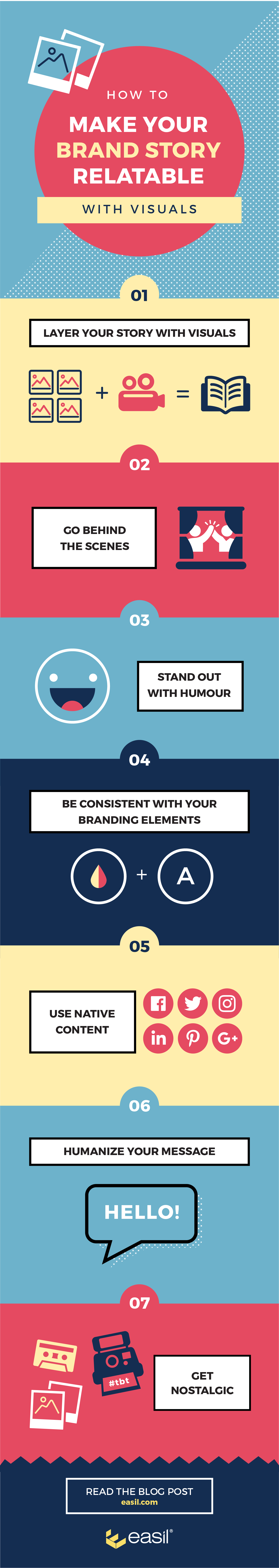 HOW TO

MAKE YOUR BRAND STORY RELATABLE

WITH VISUALS

01

LAYER YOUR STORY WITH VISUALS

+ =

02

GO BEHIND THE SCENES

03

STAND OUT WITH HUMOUR

04

BE CONSISTENT WITH YOUR BRANDING ELEMENTS

+ A

05

USE NATIVE CONTENT

in G+

06

HUMANIZE YOUR MESSAGE

HELLO!

07

#tbt

GET NOSTALGIC

READ THE BLOG POST
easil.com

easil