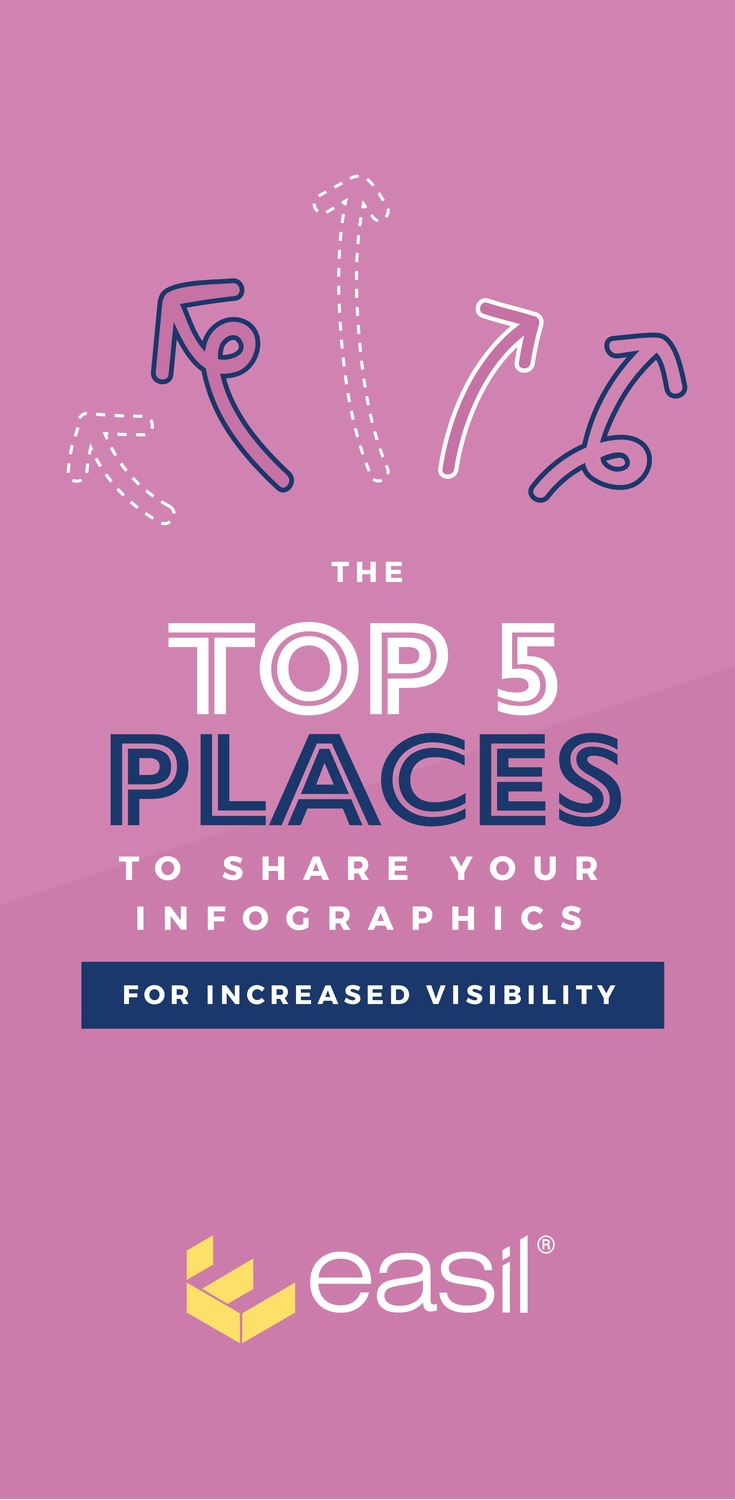 THE

TOP 5
PLACES

TO SHARE YOUR INFOGRAPHICS

FOR INCREASED VISIBILITY

easil®